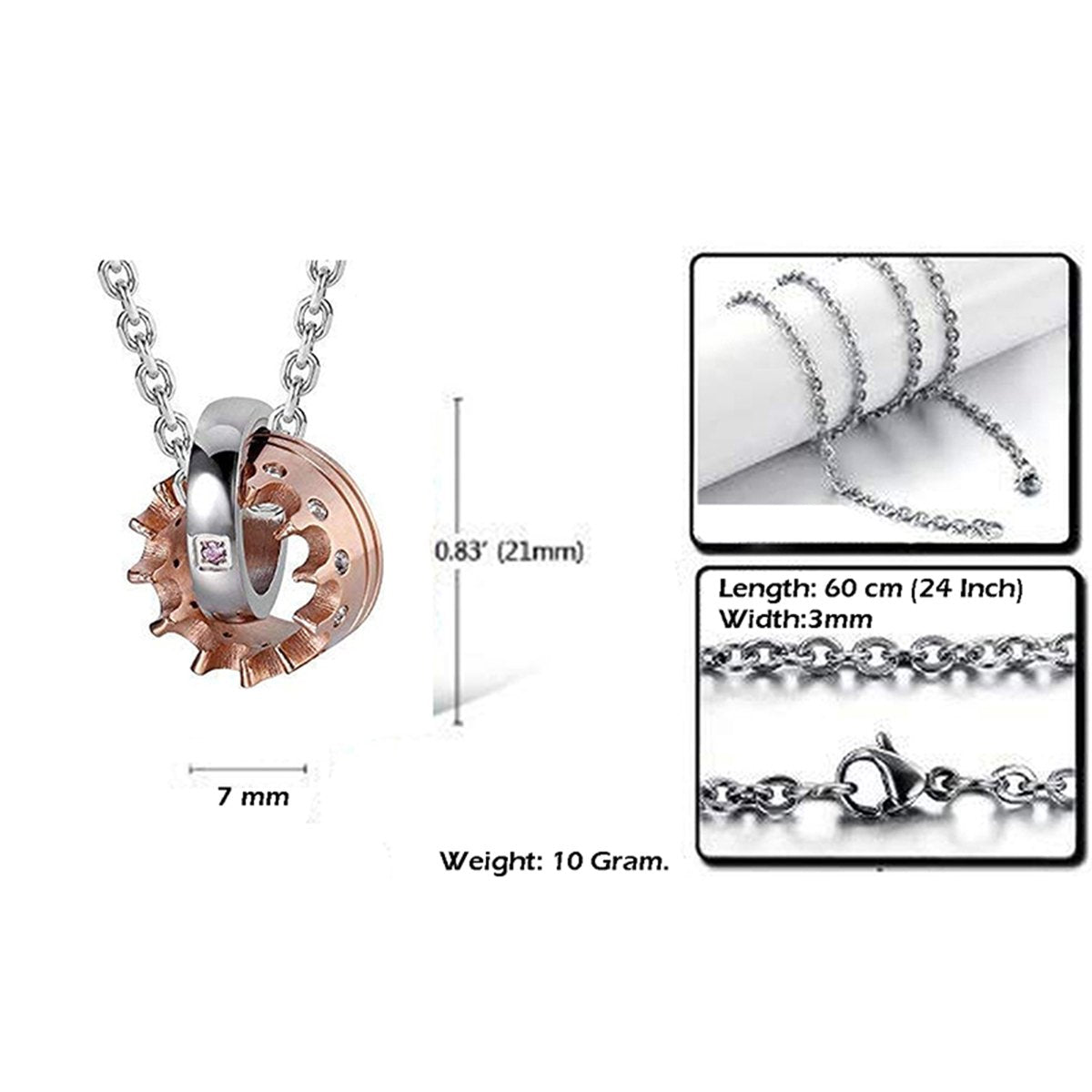 0.83' (21mm)

7 mm

Length: 60 cm (24 Inch)
Width:3mm

Weight: 10 Gram.