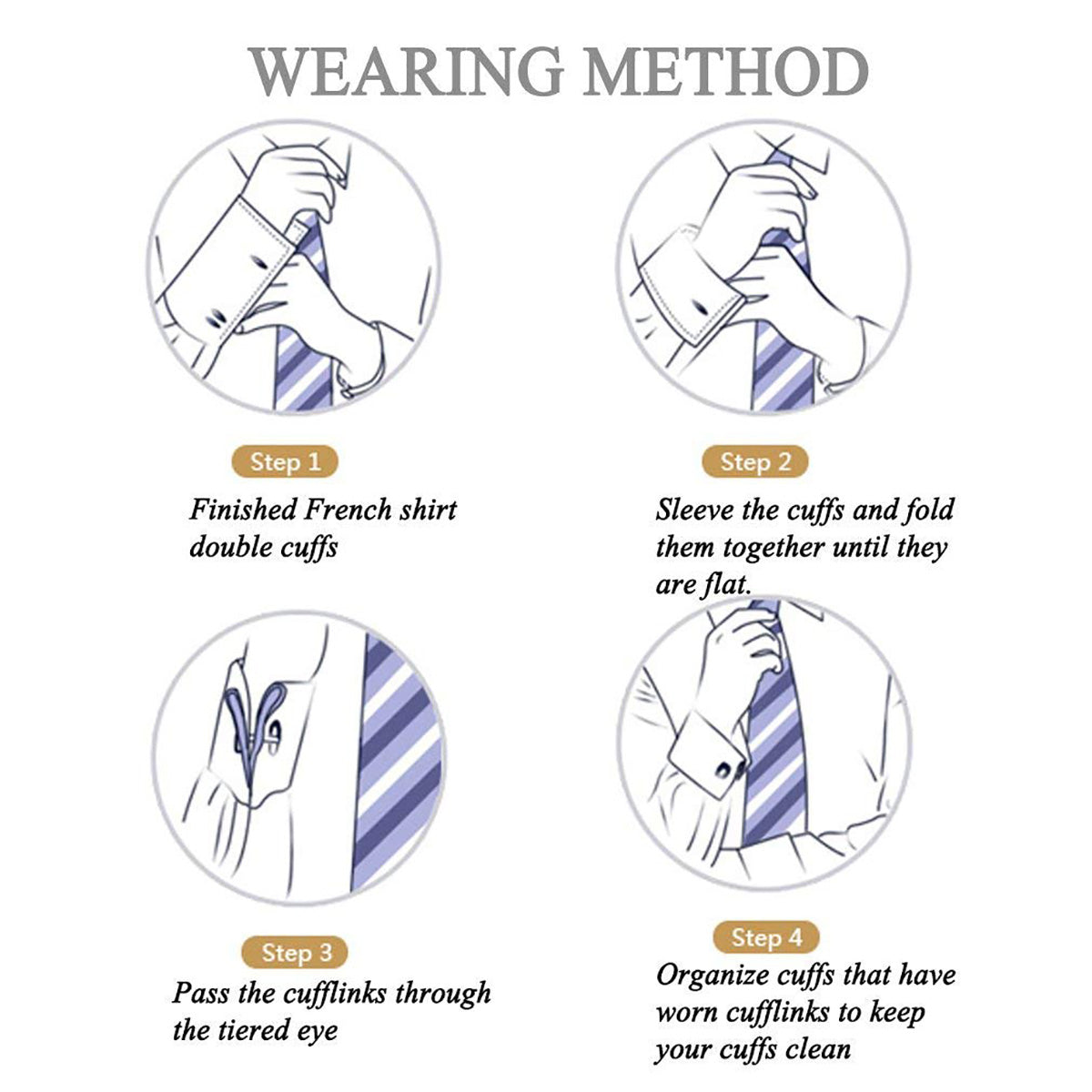 WEARING METHOD

Step 1

Finished French shirt double cuffs

Step 2

Sleeve the cuffs and fold them together until they are flat.

Step 3

Pass the cufflinks through the tiered eye

Step 4

Organize cuffs that have worn cufflinks to keep your cuffs clean